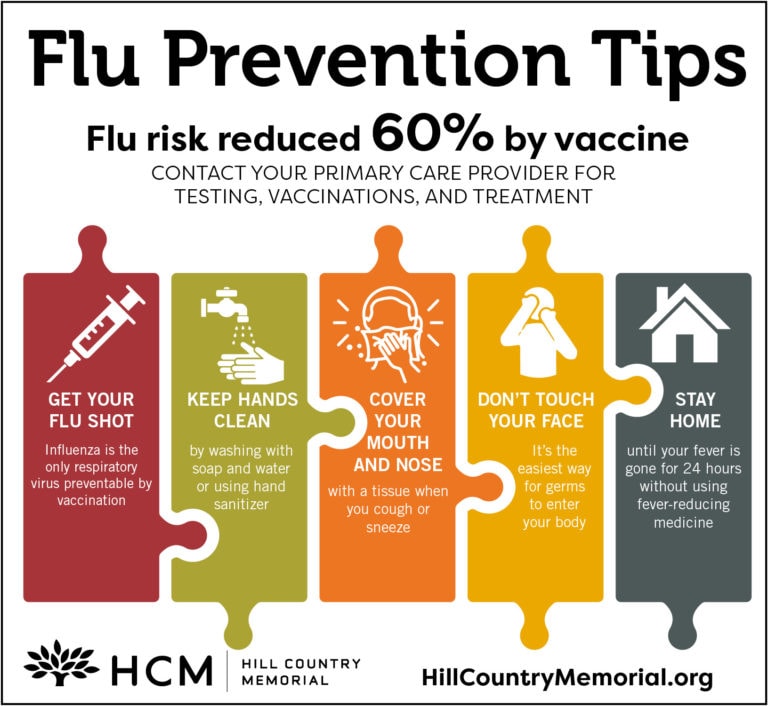 Flu Prevention Tips

Flu risk reduced 60% by vaccine

CONTACT YOUR PRIMARY CARE PROVIDER FOR TESTING, VACCINATIONS, AND TREATMENT

GET YOUR FLU SHOT

Influenza is the only respiratory virus preventable by vaccination

KEEP HANDS CLEAN

by washing with soap and water or using hand sanitizer

COVER YOUR MOUTH AND NOSE

with a tissue when you cough or sneeze

DON'T TOUCH YOUR FACE

It's the easiest way for germs to enter your body

STAY HOME

until your fever is gone for 24 hours without using fever-reducing medicine

HCM HILL COUNTRY MEMORIAL

HillCountryMemorial.org