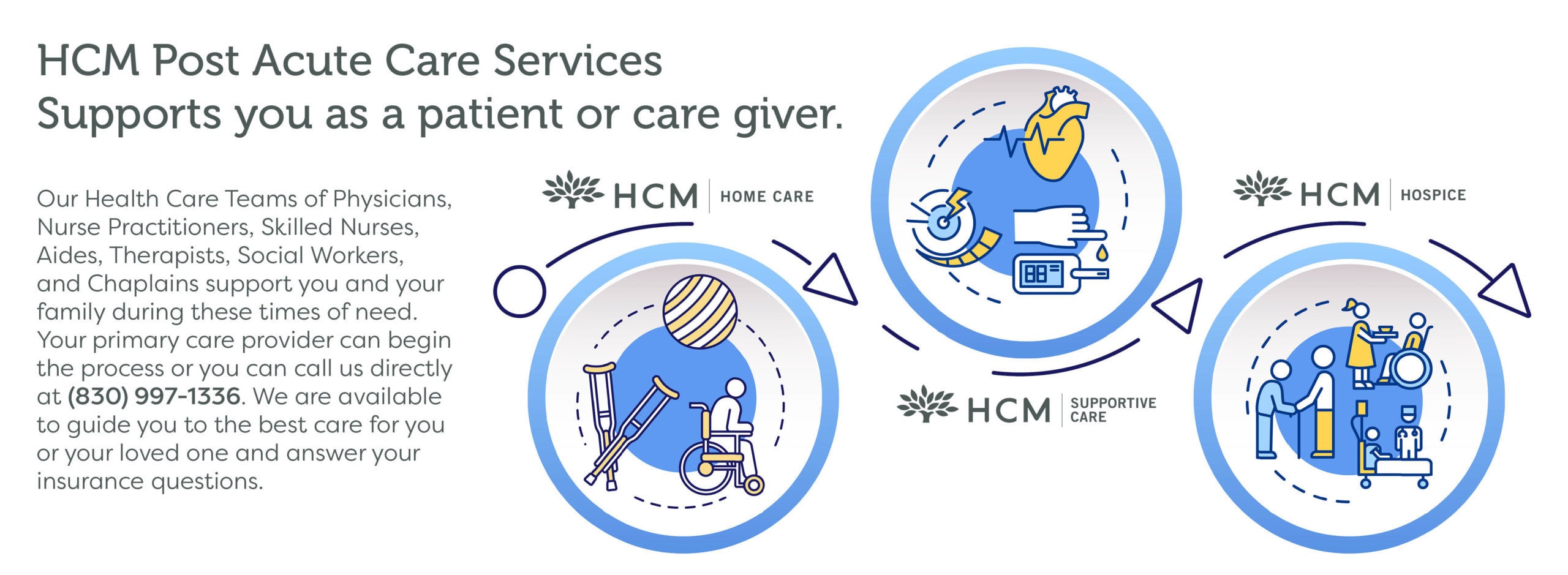 HCM Post Acute Care Services
Supports you as a patient or care giver.

Our Health Care Teams of Physicians, Nurse Practitioners, Skilled Nurses, Aides, Therapists, Social Workers, and Chaplains support you and your family during these times of need. Your primary care provider can begin the process or you can call us directly at (830) 997-1336. We are available to guide you to the best care for you or your loved one and answer your insurance questions.

HCM HOME CARE

HCM SUPPORTIVE CARE

HCM HOSPICE